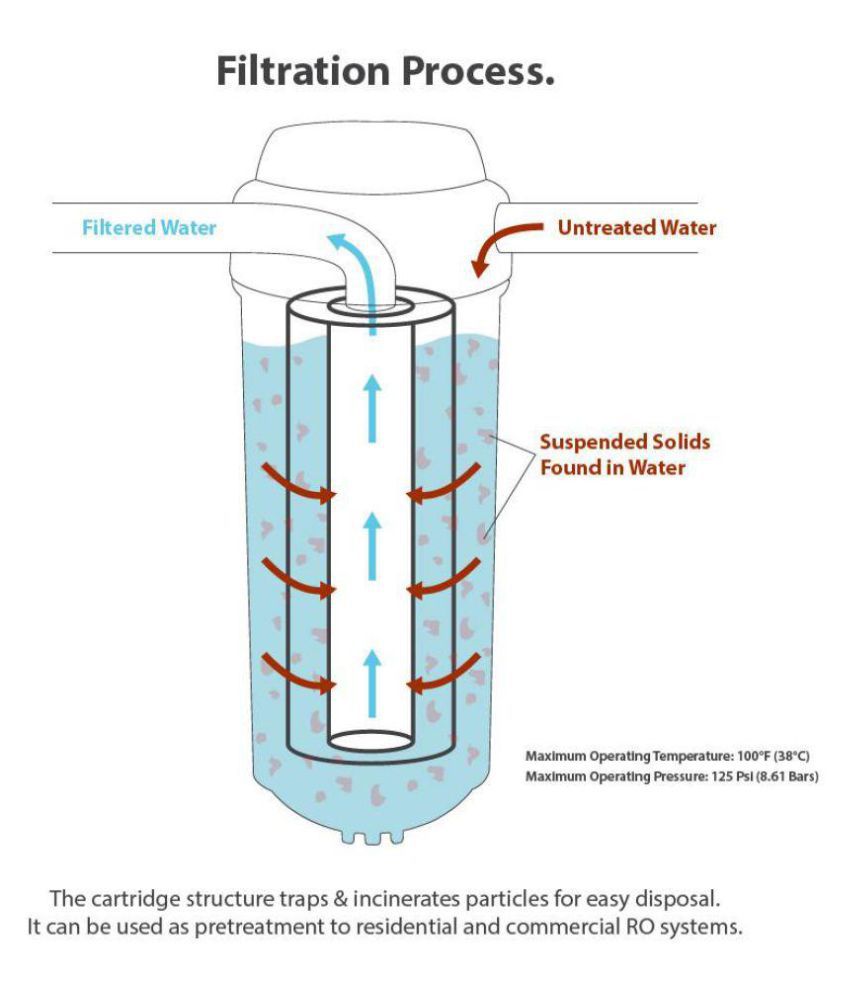 Filtration Process.

Filtered Water

Untreated Water

Suspended Solids
Found in Water

Maximum Operating Temperature: 100°F (38°C)
Maximum Operating Pressure: 125 Psi (8.61 Bars)

The cartridge structure traps & incinerates particles for easy disposal.
It can be used as pretreatment to residential and commercial RO systems.